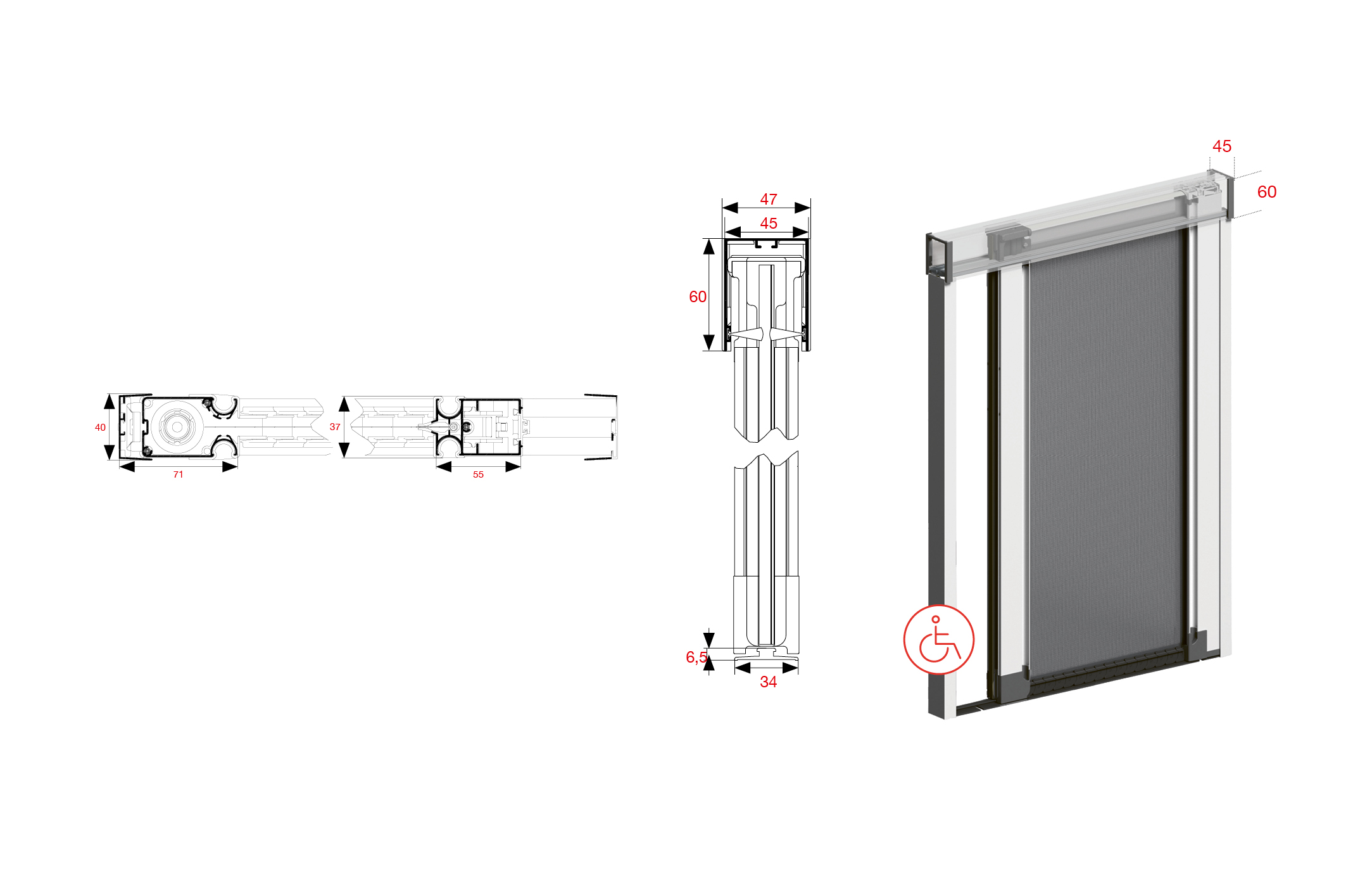 40
71
37
55
47
45
60
6,5
34
45
60