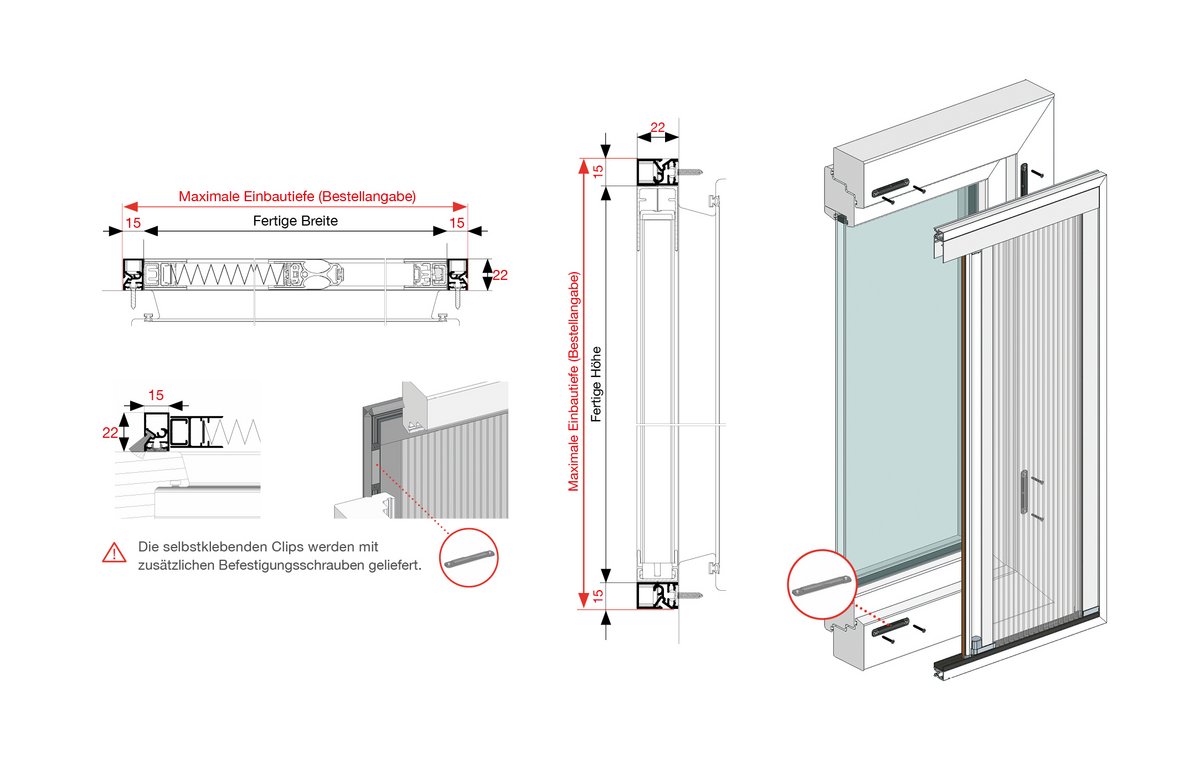 Maximale Einbautiefe (Bestellangabe)

15

Fertige Breite

15

22

15

22

Die selbstklebenden Clips werden mit zusätzlichen Befestigungsschrauben geliefert.

22

15

Maximale Einbautiefe (Bestellangabe)

Fertige Höhe

15