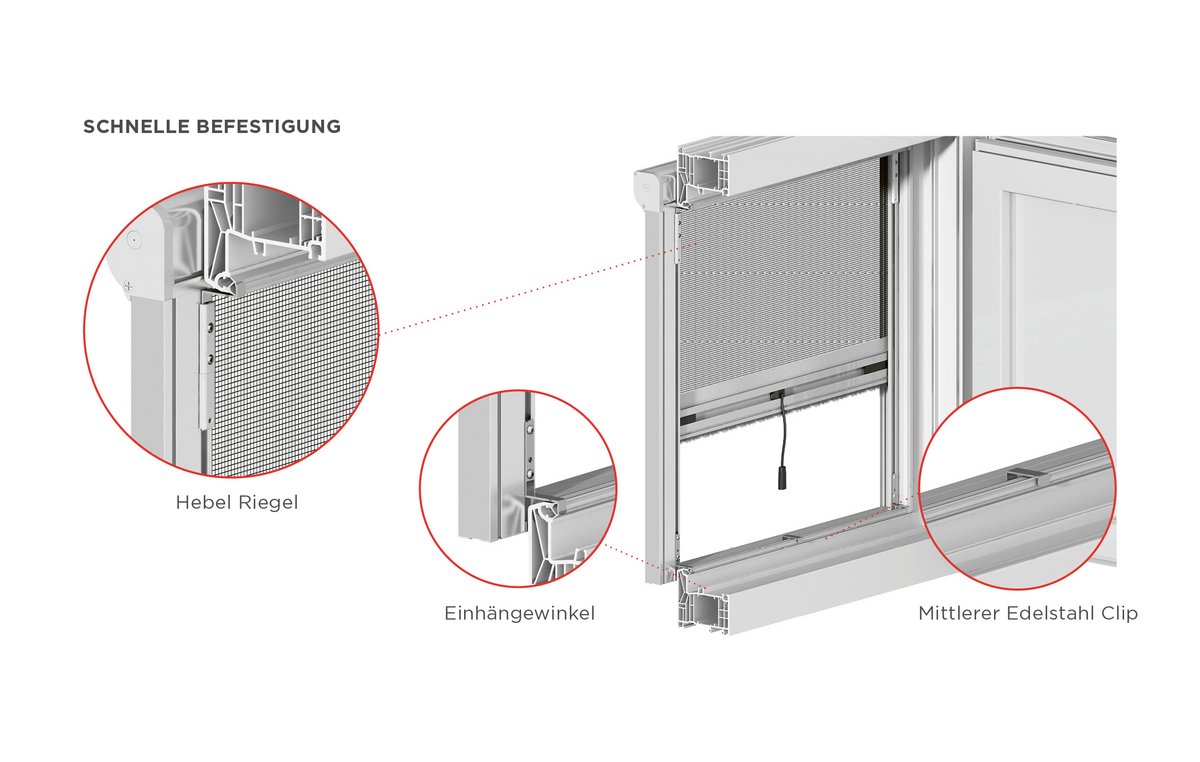 SCHNELLE BEFESTIGUNG

Hebel Riegel

Einhängewinkel

Mittlerer Edelstahl Clip